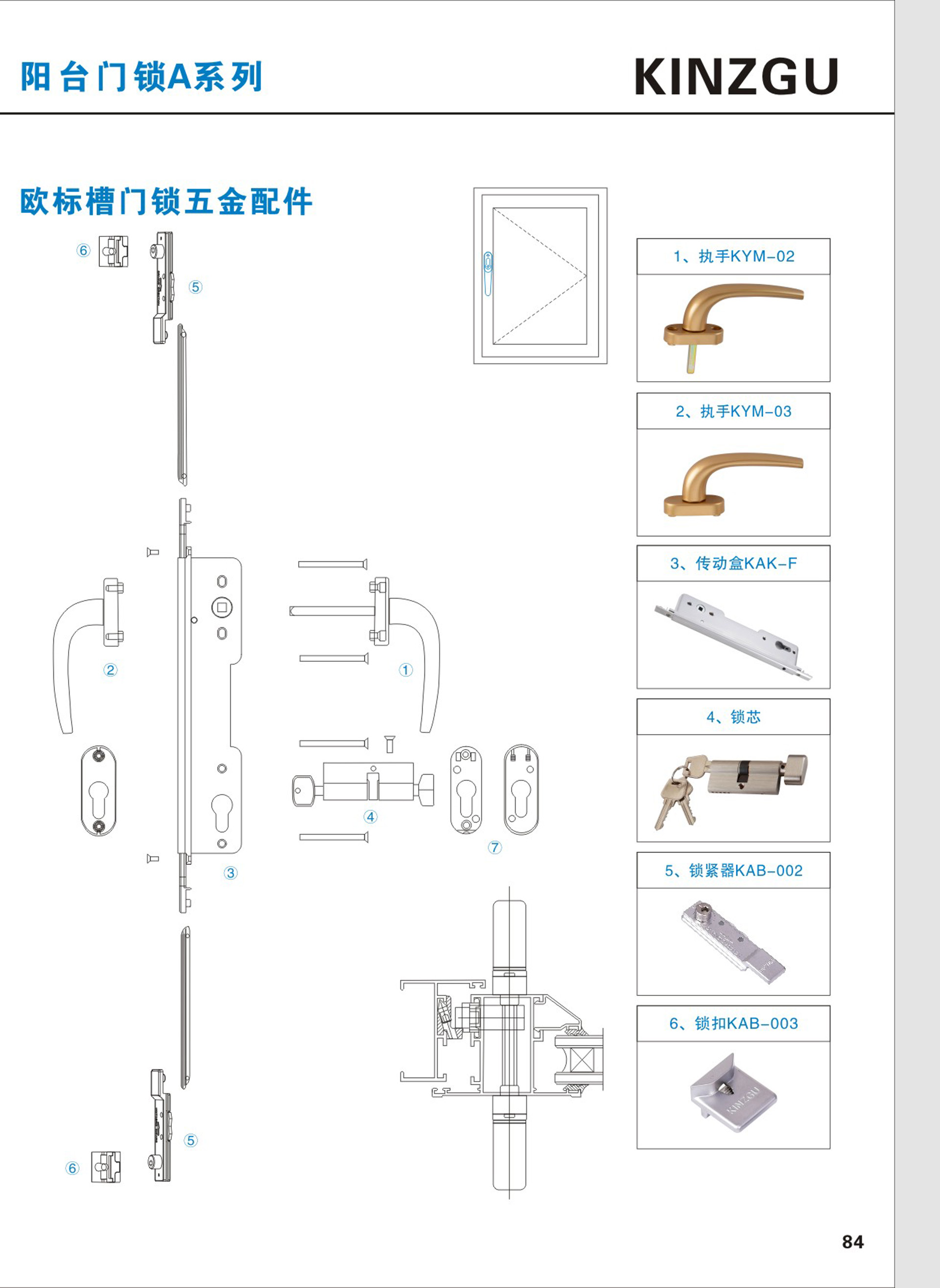 阳台门锁A系列

KINZGU

欧标槽门锁五金配件

⑥

⑤

②

①

④

⑦

③

⑤

⑥

1、执手KYM-02

2、执手KYM-03

3、传动盒KAK-F

4、锁芯

5、锁紧器KAB-002

6、锁扣KAB-003

KINZGU

84